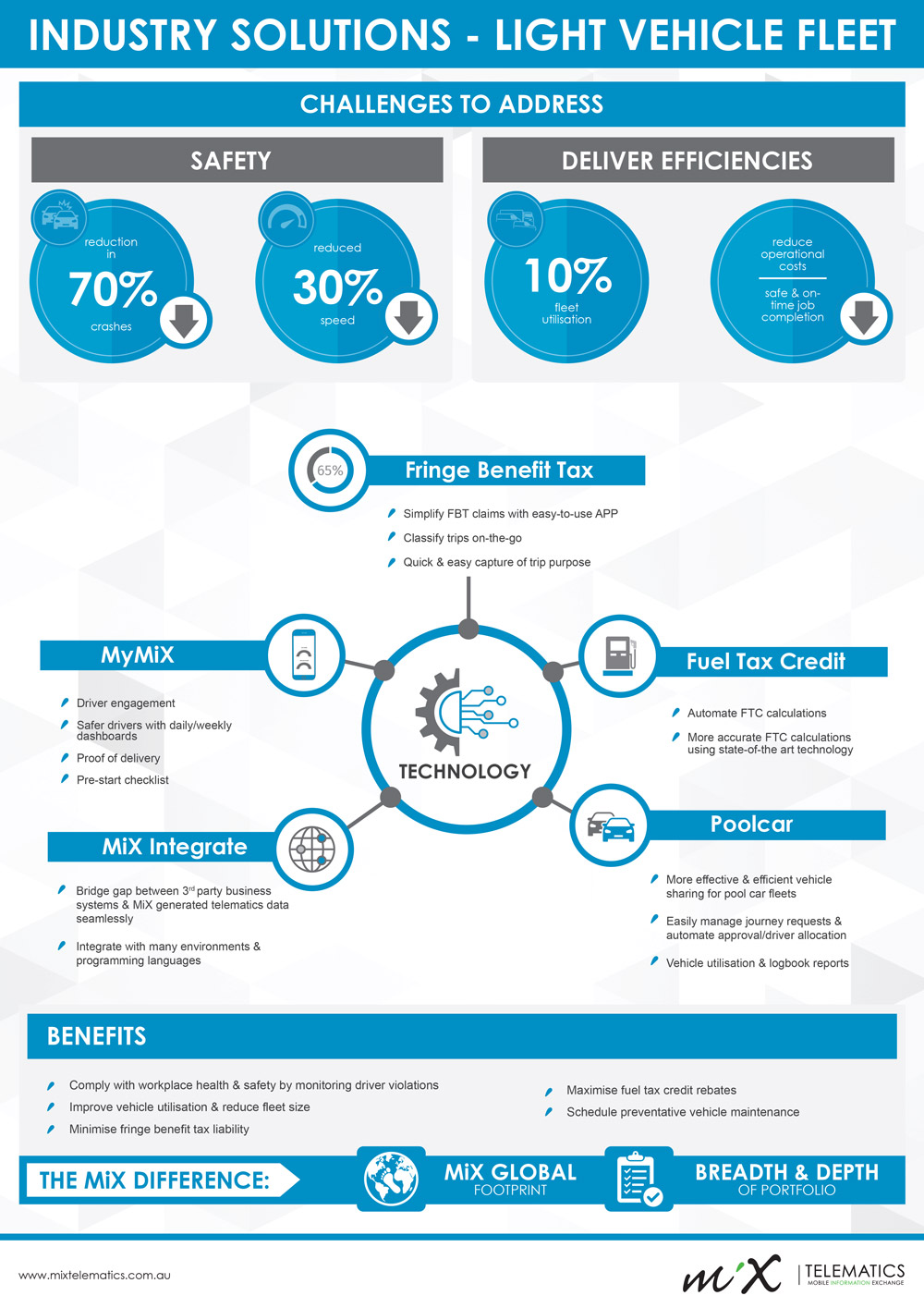 INDUSTRY SOLUTIONS - LIGHT VEHICLE FLEET

CHALLENGES TO ADDRESS

SAFETY

reduction in
70%
crashes

reduced
30%
speed

DELIVER EFFICIENCIES

10%
fleet utilisation

reduce operational costs

safe & on-time job completion

65%

Fringe Benefit Tax

Simplify FBT claims with easy-to-use APP
Classify trips on-the-go
Quick & easy capture of trip purpose

MyMiX

Driver engagement
Safer drivers with daily/weekly dashboards
Proof of delivery
Pre-start checklist

TECHNOLOGY

Fuel Tax Credit

Automate FTC calculations
More accurate FTC calculations using state-of-the art technology

MiX Integrate

Bridge gap between 3$^{rd}$ party business systems & MiX generated telematics data seamlessly
Integrate with many environments & programming languages

Poolcar

More effective & efficient vehicle sharing for pool car fleets
Easily manage journey requests & automate approval/driver allocation
Vehicle utilisation & logbook reports

BENEFITS

Comply with workplace health & safety by monitoring driver violations
Improve vehicle utilisation & reduce fleet size
Minimise fringe benefit tax liability

Maximise fuel tax credit rebates
Schedule preventative vehicle maintenance

THE MiX DIFFERENCE:

MiX GLOBAL FOOTPRINT

BREADTH & DEPTH OF PORTFOLIO

www.mixtelematics.com.au

MiX TELEMATICS MOBILE INFORMATION EXCHANGE